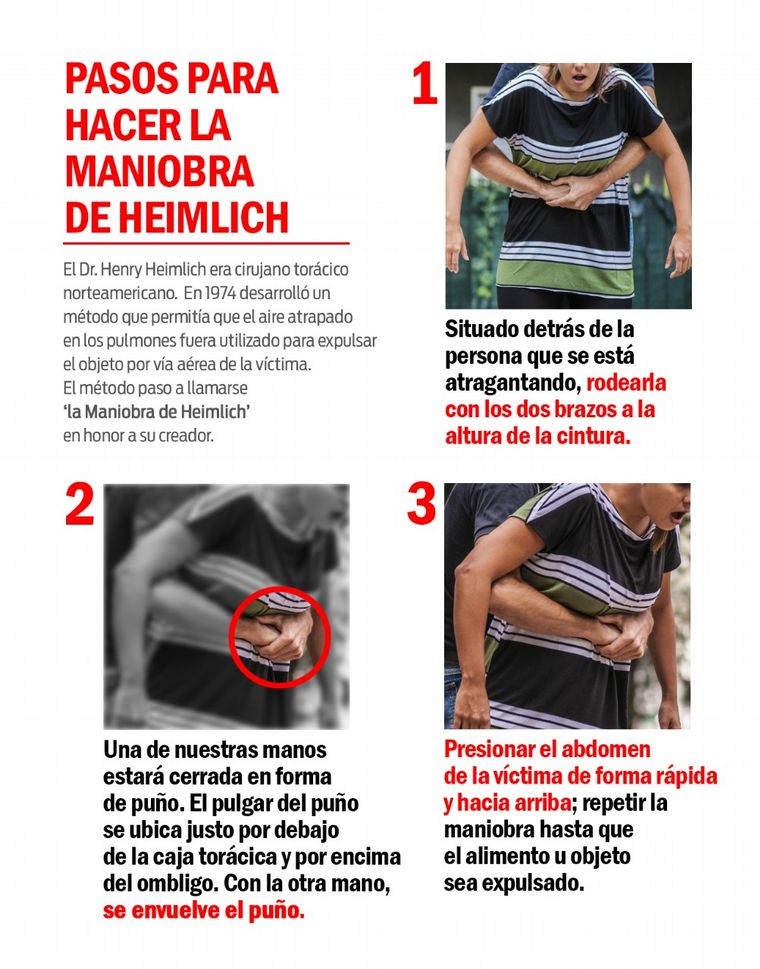 PASOS PARA HACER LA MANIOBRA DE HEIMLICH

El Dr. Henry Heimlich era cirujano torácico norteamericano. En 1974 desarrolló un método que permitía que el aire atrapado en los pulmones fuera utilizado para expulsar el objeto por vía aérea de la víctima. El método paso a llamarse 'la Maniobra de Heimlich' en honor a su creador.

1

Situado detrás de la persona que se está atragantando, rodearla con los dos brazos a la altura de la cintura.

2

Una de nuestras manos estará cerrada en forma de puño. El pulgar del puño se ubica justo por debajo de la caja torácica y por encima del ombligo. Con la otra mano, se envuelve el puño.

3

Presionar el abdomen de la víctima de forma rápida y hacia arriba; repetir la maniobra hasta que el alimento u objeto sea expulsado.