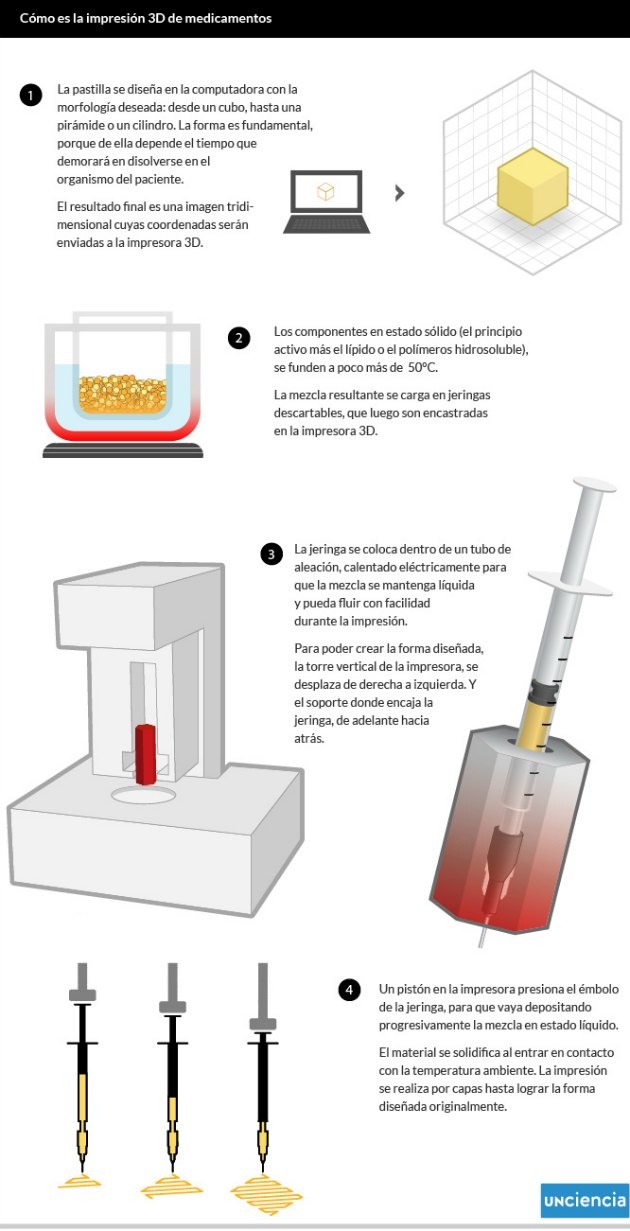 Cómo es la impresión 3D de medicamentos

1

La pastilla se diseña en la computadora con la morfología deseada: desde un cubo, hasta una pirámide o un cilindro. La forma es fundamental, porque de ella depende el tiempo que demorará en disolverse en el organismo del paciente.

El resultado final es una imagen tridimensional cuyas coordenadas serán enviadas a la impresora 3D.

2

Los componentes en estado sólido (el principio activo más el lípido o el polímeros hidrosoluble), se funden a poco más de 50ºC.

La mezcla resultante se carga en jeringas descartables, que luego son encastradas en la impresora 3D.

3

La jeringa se coloca dentro de un tubo de aleación, calentado eléctricamente para que la mezcla se mantenga líquida y pueda fluir con facilidad durante la impresión.

Para poder crear la forma diseñada, la torre vertical de la impresora, se desplaza de derecha a izquierda. Y el soporte donde encaja la jeringa, de adelante hacia atrás.

4

Un pistón en la impresora presiona el émbolo de la jeringa, para que vaya depositando progresivamente la mezcla en estado líquido.

El material se solidifica al entrar en contacto con la temperatura ambiente. La impresión se realiza por capas hasta lograr la forma diseñada originalmente.

UNCIENCIA